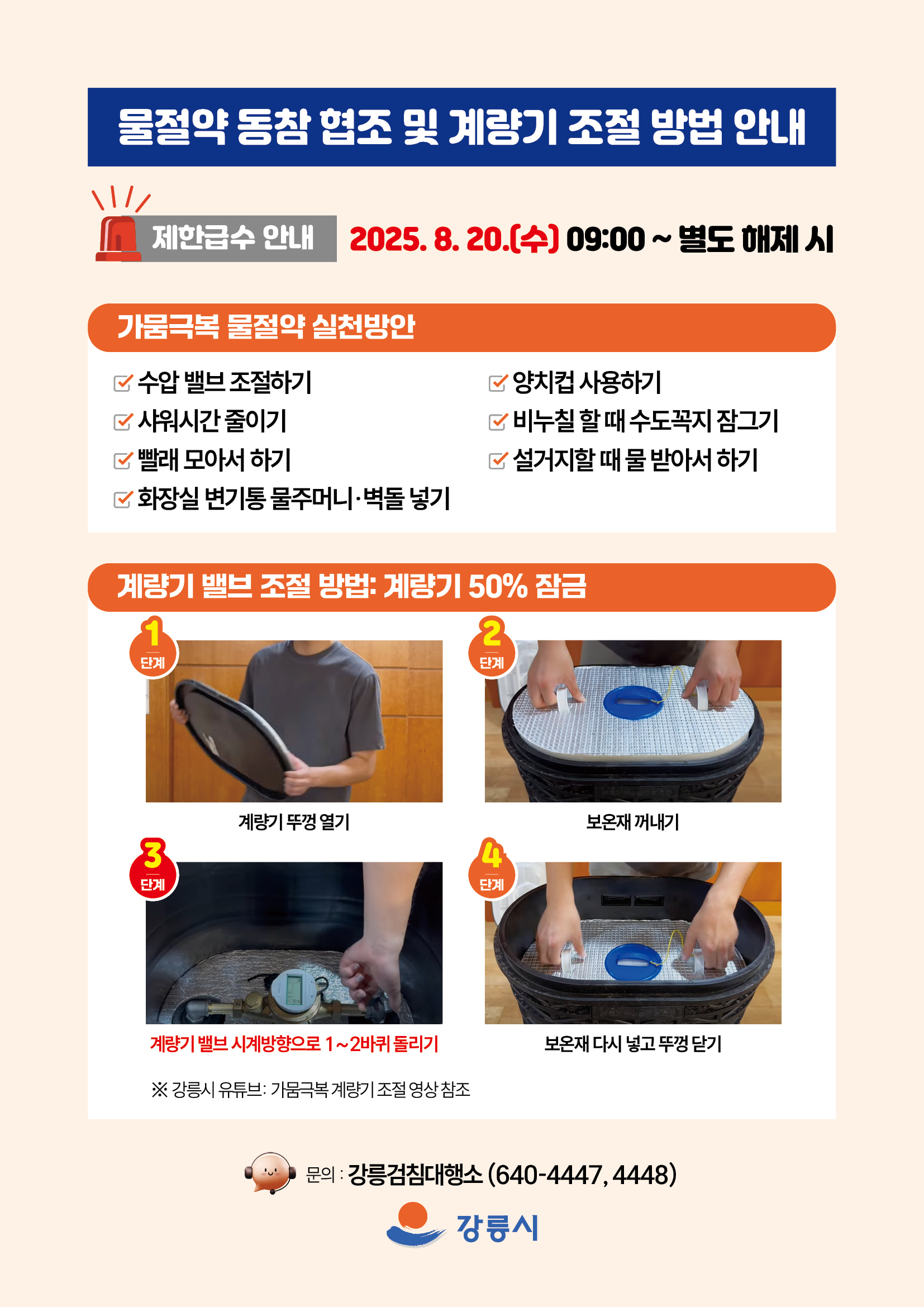 물절약 동참 협조 및 계량기 조절 방법 안내

제한급수 안내 2025. 8. 20.(수) 09:00 ~ 별도 해제 시

가뭄극복 물절약 실천방안

수압 밸브 조절하기
샤워시간 줄이기
빨래 모아서 하기
화장실 변기통 물주머니·벽돌 넣기

양치컵 사용하기
비누칠 할 때 수도꼭지 잠그기
설거지할 때 물 받아서 하기

계량기 밸브 조절 방법: 계량기 50% 잠금

1 단계
계량기 뚜껑 열기

2 단계
보온재 꺼내기

3 단계
계량기 밸브 시계방향으로 1~2바퀴 돌리기

4 단계
보온재 다시 넣고 뚜껑 닫기

※ 강릉시 유튜브: 가뭄극복 계량기 조절 영상 참조

문의 : 강릉검침대행소 (640-4447, 4448)

강릉시